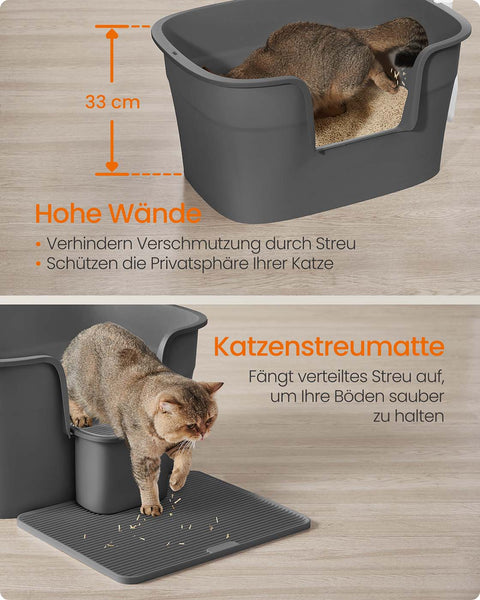 33 cm

Hohe Wände

• Verhindern Verschmutzung durch Streu
• Schützen die Privatsphäre Ihrer Katze

Katzenstreumatte

Fängt verteiltes Streu auf, um Ihre Böden sauber zu halten