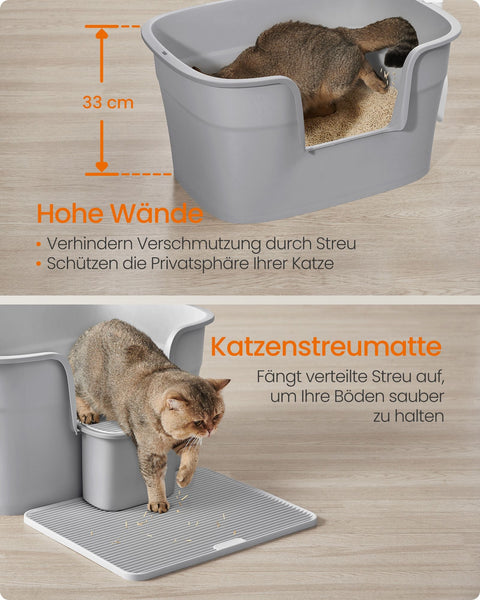 33 cm

Hohe Wände

• Verhindern Verschmutzung durch Streu
• Schützen die Privatsphäre Ihrer Katze

Katzenstreumatte

Fängt verteilte Streu auf, um Ihre Böden sauber zu halten