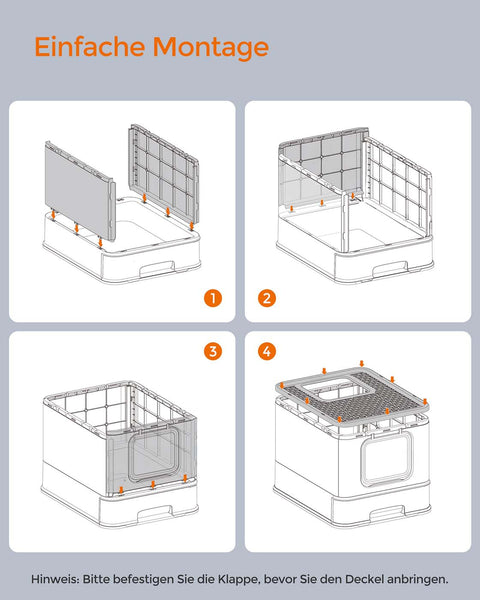 Einfache Montage

1

2

3

4

Hinweis: Bitte befestigen Sie die Klappe, bevor Sie den Deckel anbringen.