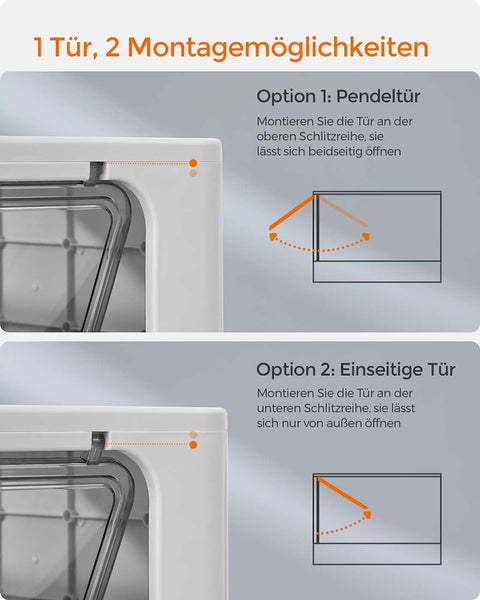 1 Tür, 2 Montagemöglichkeiten

Option 1: Pendeltür

Montieren Sie die Tür an der oberen Schlitzreihe, sie lässt sich beidseitig öffnen

Option 2: Einseitige Tür

Montieren Sie die Tür an der unteren Schlitzreihe, sie lässt sich nur von außen öffnen