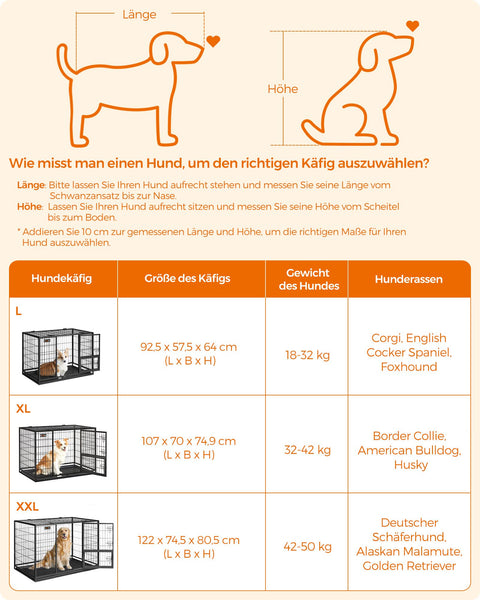 Länge

Höhe

Wie misst man einen Hund, um den richtigen Käfig auszuwählen?

Länge: Bitte lassen Sie Ihren Hund aufrecht stehen und messen Sie seine Länge vom Schwanzansatz bis zur Nase.
Höhe: Lassen Sie Ihren Hund aufrecht sitzen und messen Sie seine Höhe vom Scheitel bis zum Boden.

* Addieren Sie 10 cm zur gemessenen Länge und Höhe, um die richtigen Maße für Ihren Hund auszuwählen.

| Hundekäfig | Größe des Käfigs | Gewicht des Hundes | Hunderassen |
|---|---|---|---|
| L | 92,5 x 57,5 x 64 cm (L x B x H) | 18-32 kg | Corgi, English Cocker Spaniel, Foxhound |
| XL | 107 x 70 x 74,9 cm (L x B x H) | 32-42 kg | Border Collie, American Bulldog, Husky |
| XXL | 122 x 74,5 x 80,5 cm (L x B x H) | 42-50 kg | Deutscher Schäferhund, Alaskan Malamute, Golden Retriever |