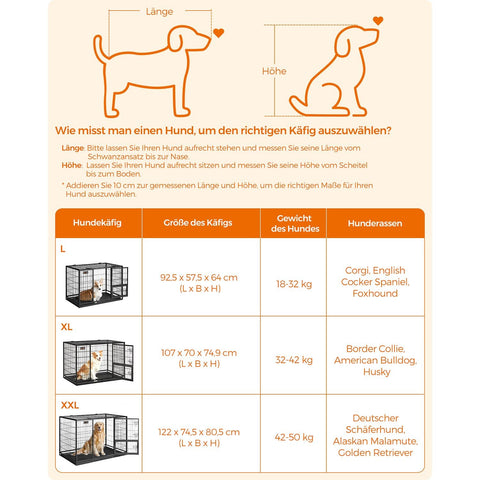 Länge

Höhe

Wie misst man einen Hund, um den richtigen Käfig auszuwählen?

Länge: Bitte lassen Sie Ihren Hund aufrecht stehen und messen Sie seine Länge vom Schwanzansatz bis zur Nase.
Höhe: Lassen Sie Ihren Hund aufrecht sitzen und messen Sie seine Höhe vom Scheitel bis zum Boden.

* Addieren Sie 10 cm zur gemessenen Länge und Höhe, um die richtigen Maße für Ihren Hund auszuwählen.

| Hundekäfig | Größe des Käfigs | Gewicht des Hundes | Hunderassen |
|---|---|---|---|
| L | 92,5 x 57,5 x 64 cm (L x B x H) | 18-32 kg | Corgi, English Cocker Spaniel, Foxhound |
| XL | 107 x 70 x 74,9 cm (L x B x H) | 32-42 kg | Border Collie, American Bulldog, Husky |
| XXL | 122 x 74,5 x 80,5 cm (L x B x H) | 42-50 kg | Deutscher Schäferhund, Alaskan Malamute, Golden Retriever |