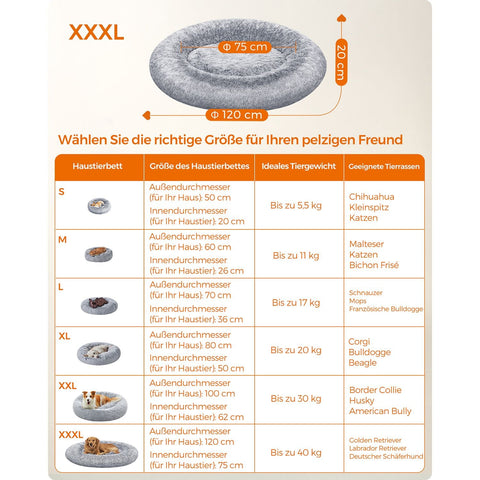 XXXL

Φ 75 cm

20 cm

Φ 120 cm

Wählen Sie die richtige Größe für Ihren pelzigen Freund

| Haustierbett | Größe des Haustierbettes | Ideales Tiergewicht | Geeignete Tierrassen |
|---|---|---|---|
| S | Außendurchmesser (für Ihr Haus): 50 cm Innendurchmesser (für Ihr Haustier): 20 cm | Bis zu 5,5 kg | Chihuahua Kleinspitz Katzen |
| M | Außendurchmesser (für Ihr Haus): 60 cm Innendurchmesser (für Ihr Haustier): 26 cm | Bis zu 11 kg | Malteser Katzen Bichon Frisé |
| L | Außendurchmesser (für Ihr Haus): 70 cm Innendurchmesser (für Ihr Haustier): 36 cm | Bis zu 17 kg | Schnauzer Mops Französische Bulldogge |
| XL | Außendurchmesser (für Ihr Haus): 80 cm Innendurchmesser (für Ihr Haustier): 50 cm | Bis zu 20 kg | Corgi Bulldogge Beagle |
| XXL | Außendurchmesser (für Ihr Haus): 100 cm Innendurchmesser (für Ihr Haustier): 62 cm | Bis zu 30 kg | Border Collie Husky American Bully |
| XXXL | Außendurchmesser (für Ihr Haus): 120 cm Innendurchmesser (für Ihr Haustier): 75 cm | Bis zu 40 kg | Golden Retriever Labrador Retriever Deutscher Schäferhund |