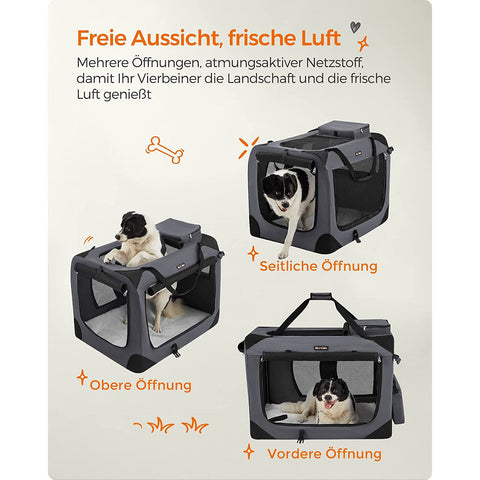 Freie Aussicht, frische Luft

Mehrere Öffnungen, atmungsaktiver Netzstoff, damit Ihr Vierbeiner die Landschaft und die frische Luft genießt

Seitliche Öffnung

Obere Öffnung

Vordere Öffnung