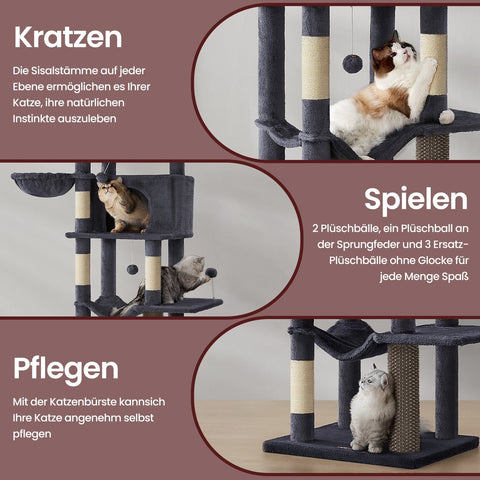 Kratzen

Die Sisalstämme auf jeder Ebene ermöglichen es Ihrer Katze, ihre natürlichen Instinkte auszuleben

Spielen

2 Plüschbälle, ein Plüschball an der Sprungfeder und 3 Ersatz-Plüschbälle ohne Glocke für jede Menge Spaß

Pflegen

Mit der Katzenbürste kannsich Ihre Katze angenehm selbst pflegen