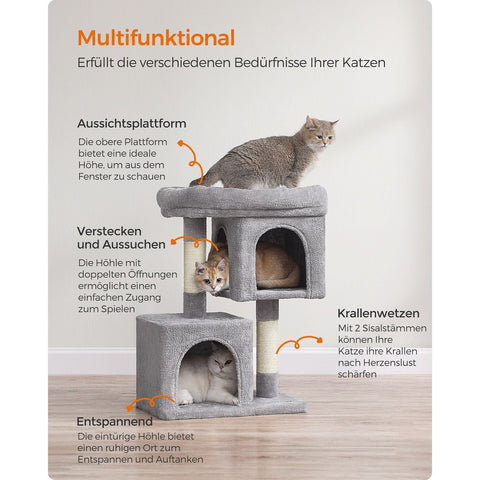 Multifunktional

Erfüllt die verschiedenen Bedürfnisse Ihrer Katzen

Aussichtsplattform

Die obere Plattform bietet eine ideale Höhe, um aus dem Fenster zu schauen

Verstecken und Aussuchen

Die Höhle mit doppelten Öffnungen ermöglicht einen einfachen Zugang zum Spielen

Krallenwetzen

Mit 2 Sisalstämmen können Ihre Katze ihre Krallen nach Herzenslust schärfen

Entspannend

Die eintürige Höhle bietet einen ruhigen Ort zum Entspannen und Auftanken