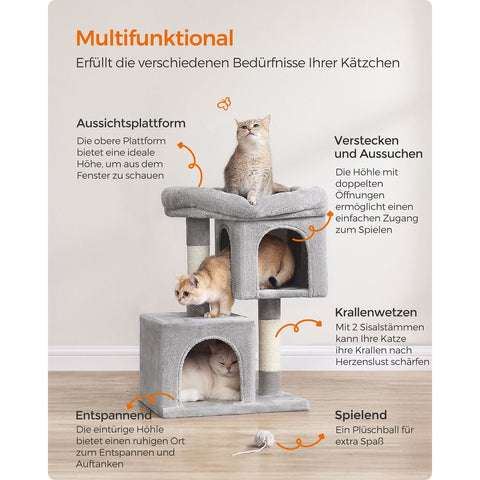 Multifunktional
Erfüllt die verschiedenen Bedürfnisse Ihrer Kätzchen

Aussichtsplattform
Die obere Plattform bietet eine ideale Höhe, um aus dem Fenster zu schauen

Verstecken und Aussuchen
Die Höhle mit doppelten Öffnungen ermöglicht einen einfachen Zugang zum Spielen

Krallenwetzen
Mit 2 Sisalstämmen kann Ihre Katze ihre Krallen nach Herzenslust schärfen

Entspannend
Die eintürige Höhle bietet einen ruhigen Ort zum Entspannen und Auftanken

Spielend
Ein Plüschball für extra Spaß