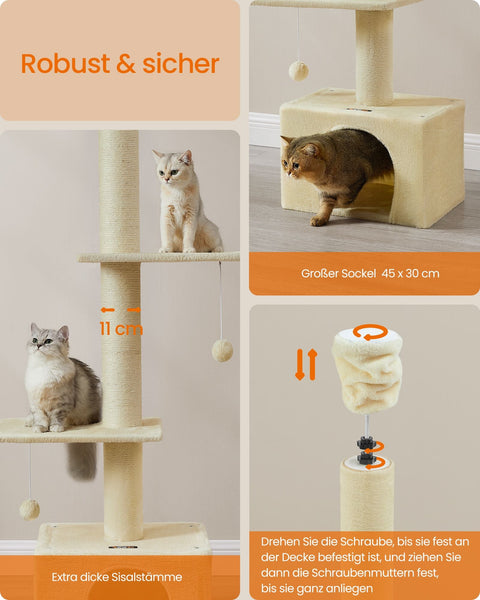 Robust & sicher

11 cm

Extra dicke Sisalstämme

Großer Sockel 45 x 30 cm

Drehen Sie die Schraube, bis sie fest an der Decke befestigt ist, und ziehen Sie dann die Schraubenmuttern fest, bis sie ganz anliegen