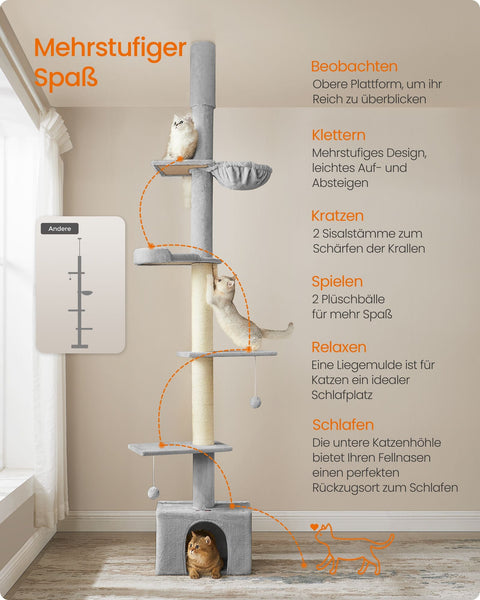 Mehrstufiger Spaß

Andere

Beobachten
Obere Plattform, um ihr Reich zu überblicken

Klettern
Mehrstufiges Design, leichtes Auf- und Absteigen

Kratzen
2 Sisalstämme zum Schärfen der Krallen

Spielen
2 Plüschbälle für mehr Spaß

Relaxen
Eine Liegemulde ist für Katzen ein idealer Schlafplatz

Schlafen
Die untere Katzenhöhle bietet Ihren Fellnasen einen perfekten Rückzugsort zum Schlafen