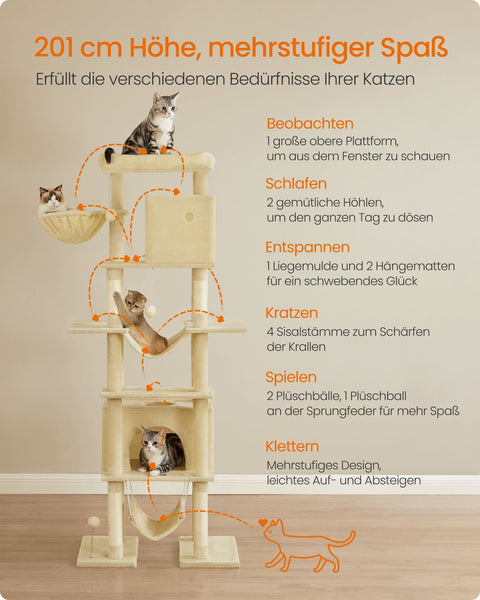 201 cm Höhe, mehrstufiger Spaß

Erfüllt die verschiedenen Bedürfnisse Ihrer Katzen

Beobachten
1 große obere Plattform, um aus dem Fenster zu schauen

Schlafen
2 gemütliche Höhlen, um den ganzen Tag zu dösen

Entspannen
1 Liegemulde und 2 Hängematten für ein schwebendes Glück

Kratzen
4 Sisalstämme zum Schärfen der Krallen

Spielen
2 Plüschbälle, 1 Plüschball an der Sprungfeder für mehr Spaß

Klettern
Mehrstufiges Design, leichtes Auf- und Absteigen