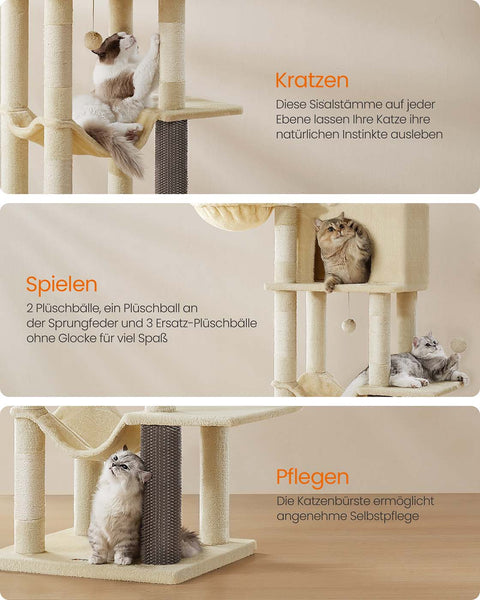 Kratzen

Diese Sisalstämme auf jeder Ebene lassen Ihre Katze ihre natürlichen Instinkte ausleben

Spielen

2 Plüschbälle, ein Plüschball an der Sprungfeder und 3 Ersatz-Plüschbälle ohne Glocke für viel Spaß

Pflegen

Die Katzenbürste ermöglicht angenehme Selbstpflege