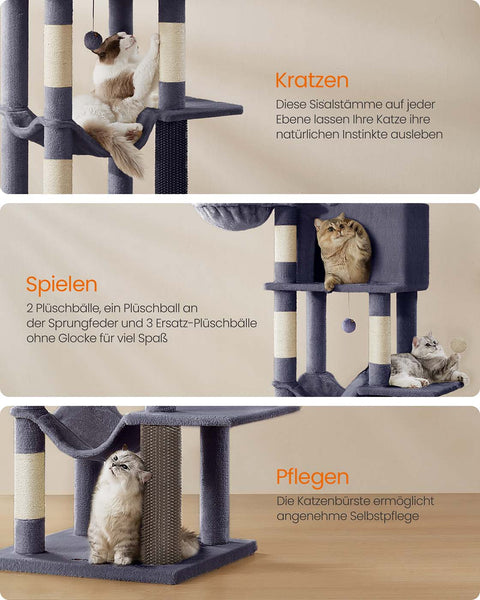 Kratzen
Diese Sisalstämme auf jeder Ebene lassen Ihre Katze ihre natürlichen Instinkte ausleben

Spielen
2 Plüschbälle, ein Plüschball an der Sprungfeder und 3 Ersatz-Plüschbälle ohne Glocke für viel Spaß

Pflegen
Die Katzenbürste ermöglicht angenehme Selbstpflege