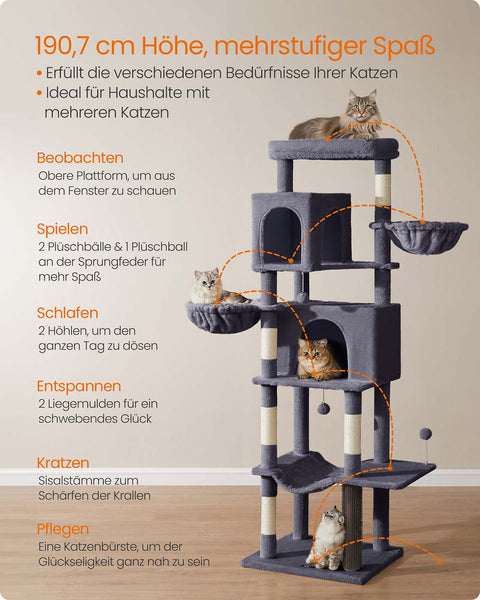 190,7 cm Höhe, mehrstufiger Spaß

• Erfüllt die verschiedenen Bedürfnisse Ihrer Katzen
• Ideal für Haushalte mit mehreren Katzen

Beobachten
Obere Plattform, um aus dem Fenster zu schauen

Spielen
2 Plüschbälle & 1 Plüschball an der Sprungfeder für mehr Spaß

Schlafen
2 Höhlen, um den ganzen Tag zu dösen

Entspannen
2 Liegemulden für ein schwebendes Glück

Kratzen
Sisalstämme zum Schärfen der Krallen

Pflegen
Eine Katzenbürste, um der Glückseligkeit ganz nah zu sein