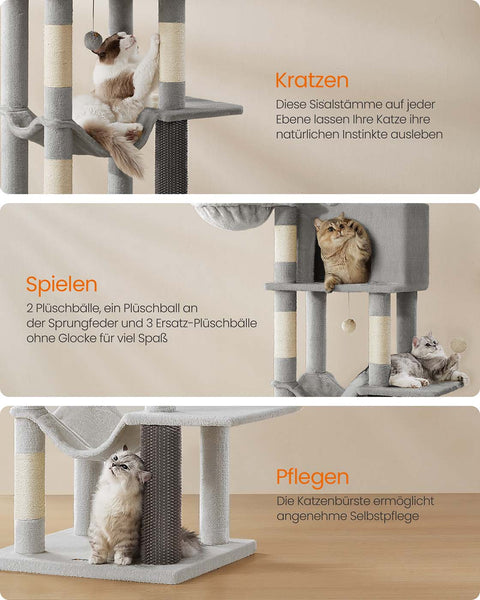 Kratzen

Diese Sisalstämme auf jeder Ebene lassen Ihre Katze ihre natürlichen Instinkte ausleben

Spielen

2 Plüschbälle, ein Plüschball an der Sprungfeder und 3 Ersatz-Plüschbälle ohne Glocke für viel Spaß

Pflegen

Die Katzenbürste ermöglicht angenehme Selbstpflege