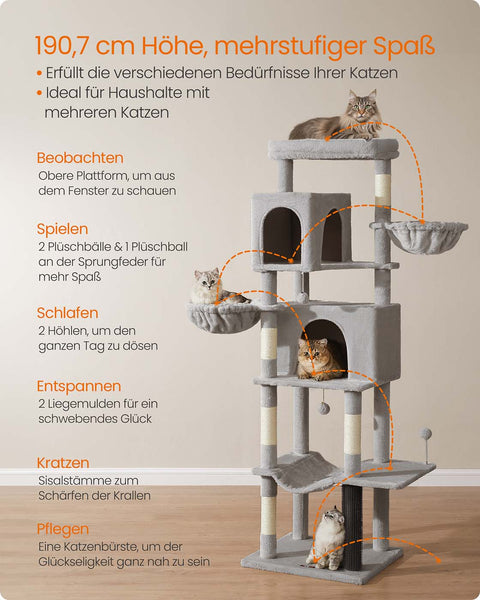 190,7 cm Höhe, mehrstufiger Spaß

• Erfüllt die verschiedenen Bedürfnisse Ihrer Katzen
• Ideal für Haushalte mit mehreren Katzen

Beobachten
Obere Plattform, um aus dem Fenster zu schauen

Spielen
2 Plüschbälle & 1 Plüschball an der Sprungfeder für mehr Spaß

Schlafen
2 Höhlen, um den ganzen Tag zu dösen

Entspannen
2 Liegemulden für ein schwebendes Glück

Kratzen
Sisalstämme zum Schärfen der Krallen

Pflegen
Eine Katzenbürste, um der Glückseligkeit ganz nah zu sein