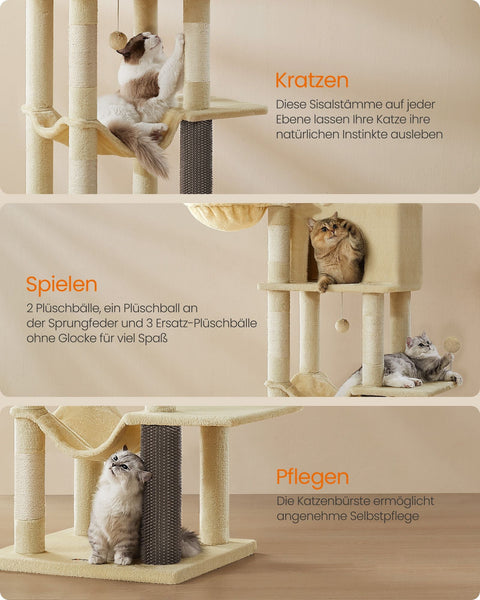 Kratzen
Diese Sisalstämme auf jeder Ebene lassen Ihre Katze ihre natürlichen Instinkte ausleben

Spielen
2 Plüschbälle, ein Plüschball an der Sprungfeder und 3 Ersatz-Plüschbälle ohne Glocke für viel Spaß

Pflegen
Die Katzenbürste ermöglicht angenehme Selbstpflege