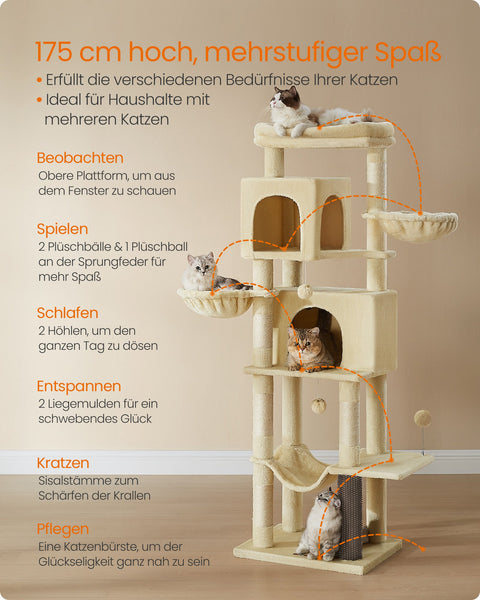 175 cm hoch, mehrstufiger Spaß

• Erfüllt die verschiedenen Bedürfnisse Ihrer Katzen
• Ideal für Haushalte mit mehreren Katzen

Beobachten
Obere Plattform, um aus dem Fenster zu schauen

Spielen
2 Plüschbälle & 1 Plüschball an der Sprungfeder für mehr Spaß

Schlafen
2 Höhlen, um den ganzen Tag zu dösen

Entspannen
2 Liegemulden für ein schwebendes Glück

Kratzen
Sisalstämme zum Schärfen der Krallen

Pflegen
Eine Katzenbürste, um der Glückseligkeit ganz nah zu sein