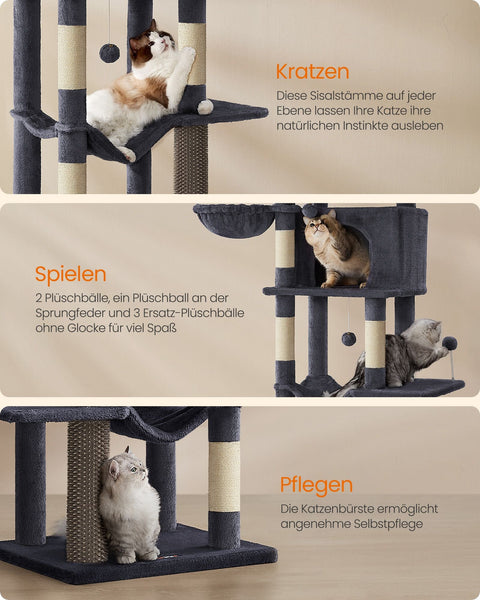 Kratzen
Diese Sisalstämme auf jeder Ebene lassen Ihre Katze ihre natürlichen Instinkte ausleben

Spielen
2 Plüschbälle, ein Plüschball an der Sprungfeder und 3 Ersatz-Plüschbälle ohne Glocke für viel Spaß

Pflegen
Die Katzenbürste ermöglicht angenehme Selbstpflege