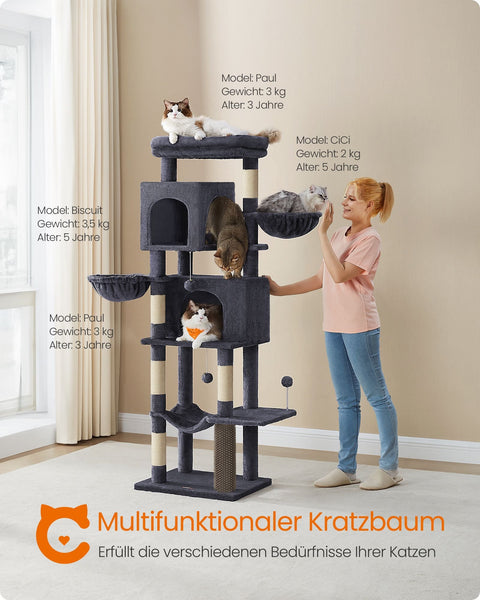 Model: Paul
Gewicht: 3 kg
Alter: 3 Jahre

Model: CiCi
Gewicht: 2 kg
Alter: 5 Jahre

Model: Biscuit
Gewicht: 3,5 kg
Alter: 5 Jahre

Model: Paul
Gewicht: 3 kg
Alter: 3 Jahre

Multifunktionaler Kratzbaum
Erfüllt die verschiedenen Bedürfnisse Ihrer Katzen