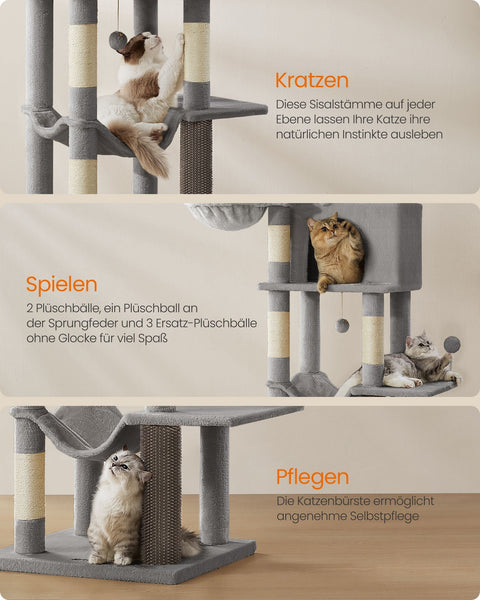 Kratzen
Diese Sisalstämme auf jeder Ebene lassen Ihre Katze ihre natürlichen Instinkte ausleben

Spielen
2 Plüschbälle, ein Plüschball an der Sprungfeder und 3 Ersatz-Plüschbälle ohne Glocke für viel Spaß

Pflegen
Die Katzenbürste ermöglicht angenehme Selbstpflege