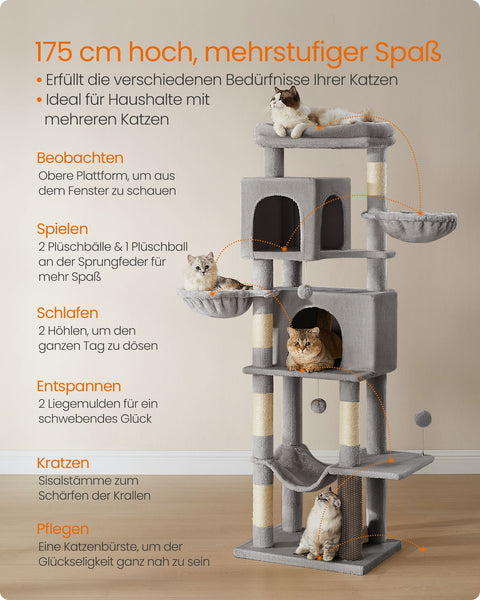 175 cm hoch, mehrstufiger Spaß

• Erfüllt die verschiedenen Bedürfnisse Ihrer Katzen
• Ideal für Haushalte mit mehreren Katzen

Beobachten
Obere Plattform, um aus dem Fenster zu schauen

Spielen
2 Plüschbälle & 1 Plüschball an der Sprungfeder für mehr Spaß

Schlafen
2 Höhlen, um den ganzen Tag zu dösen

Entspannen
2 Liegemulden für ein schwebendes Glück

Kratzen
Sisalstämme zum Schärfen der Krallen

Pflegen
Eine Katzenbürste, um der Glückseligkeit ganz nah zu sein