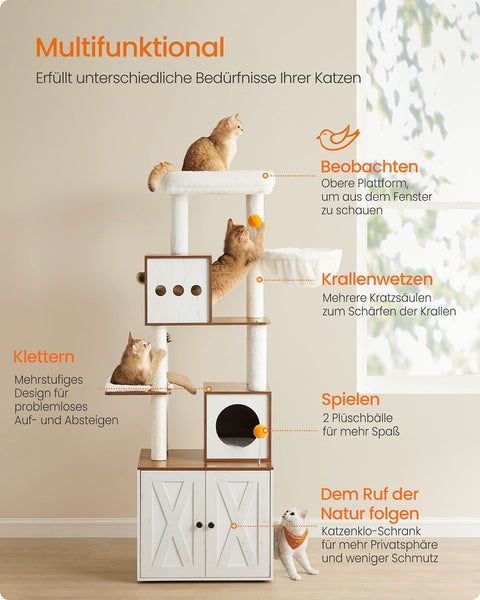 Multifunktional
Erfüllt unterschiedliche Bedürfnisse Ihrer Katzen

Beobachten
Obere Plattform, um aus dem Fenster zu schauen

Krallenwetzen
Mehrere Kratzsäulen zum Schärfen der Krallen

Klettern
Mehrstufiges Design für problemloses Auf- und Absteigen

Spielen
2 Plüschbälle für mehr Spaß

Dem Ruf der Natur folgen
Katzenklo-Schrank für mehr Privatsphäre und weniger Schmutz