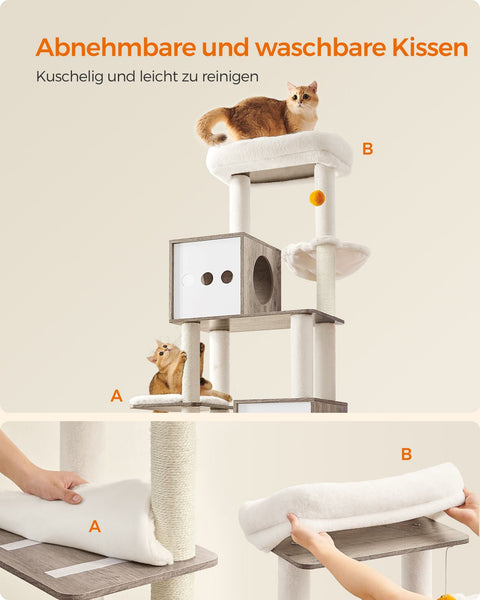 Abnehmbare und waschbare Kissen

Kuschelig und leicht zu reinigen

B

A

B

A