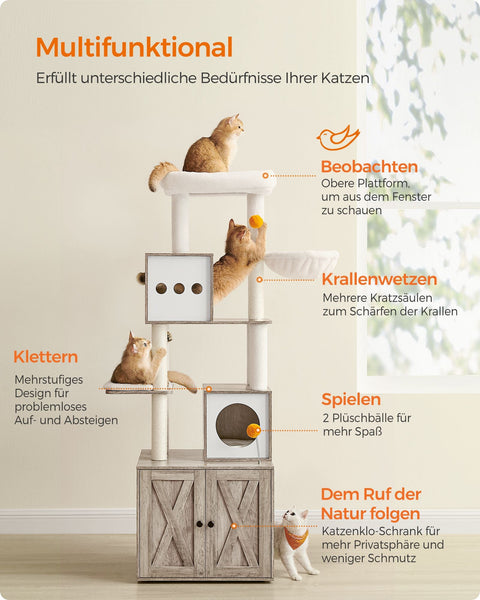 Multifunktional

Erfüllt unterschiedliche Bedürfnisse Ihrer Katzen

Beobachten

Obere Plattform, um aus dem Fenster zu schauen

Krallenwetzen

Mehrere Kratzsäulen zum Schärfen der Krallen

Klettern

Mehrstufiges Design für problemloses Auf- und Absteigen

Spielen

2 Plüschbälle für mehr Spaß

Dem Ruf der Natur folgen

Katzenklo-Schrank für mehr Privatsphäre und weniger Schmutz