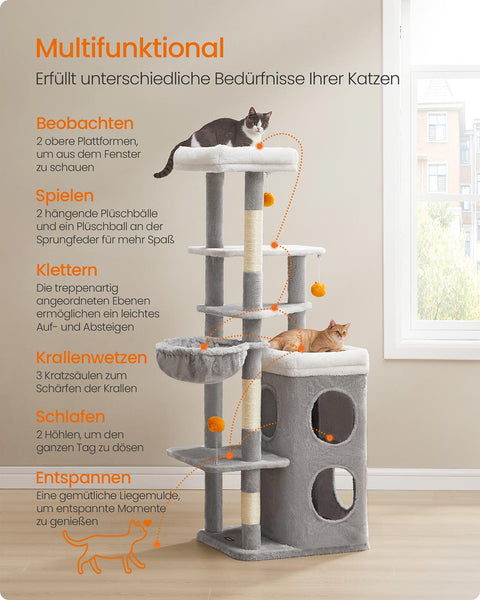 Multifunktional

Erfüllt unterschiedliche Bedürfnisse Ihrer Katzen

Beobachten

2 obere Plattformen, um aus dem Fenster zu schauen

Spielen

2 hängende Plüschbälle und ein Plüschball an der Sprungfeder für mehr Spaß

Klettern

Die treppenartig angeordneten Ebenen ermöglichen ein leichtes Auf- und Absteigen

Krallenwetzen

3 Kratzsäulen zum Schärfen der Krallen

Schlafen

2 Höhlen, um den ganzen Tag zu dösen

Entspannen

Eine gemütliche Liegemulde, um entspannte Momente zu genießen