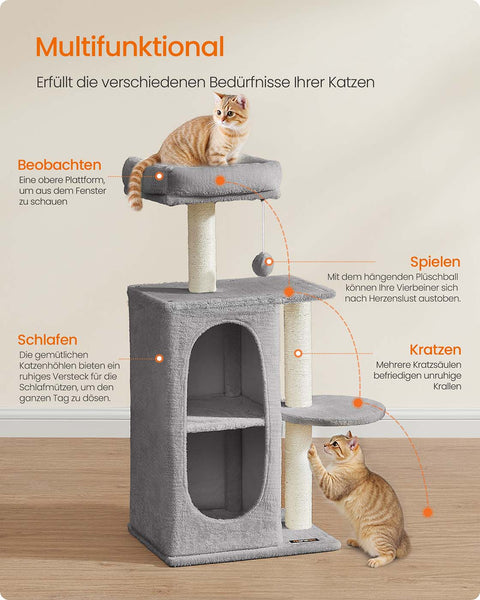 Multifunktional

Erfüllt die verschiedenen Bedürfnisse Ihrer Katzen

Beobachten
Eine obere Plattform, um aus dem Fenster zu schauen

Spielen
Mit dem hängenden Plüschball können Ihre Vierbeiner sich nach Herzenslust austoben.

Schlafen
Die gemütlichen Katzenhöhlen bieten ein ruhiges Versteck für die Schlafmützen, um den ganzen Tag zu dösen.

Kratzen
Mehrere Kratzsäulen befriedigen unruhige Krallen