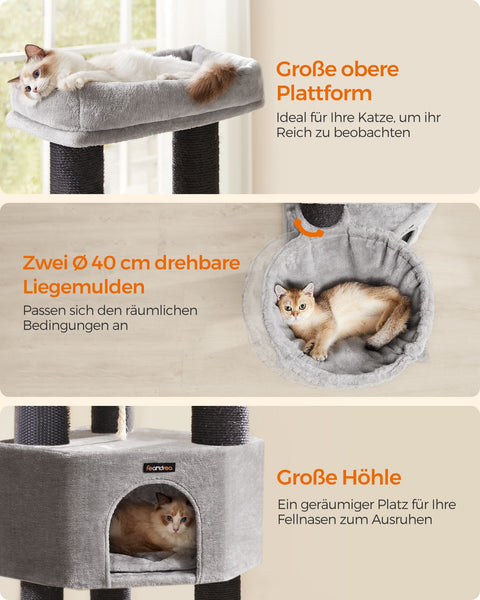 Große obere Plattform

Ideal für Ihre Katze, um ihr Reich zu beobachten

Zwei Ø 40 cm drehbare Liegemulden

Passen sich den räumlichen Bedingungen an

feandrea

Große Höhle

Ein geräumiger Platz für Ihre Fellnasen zum Ausruhen