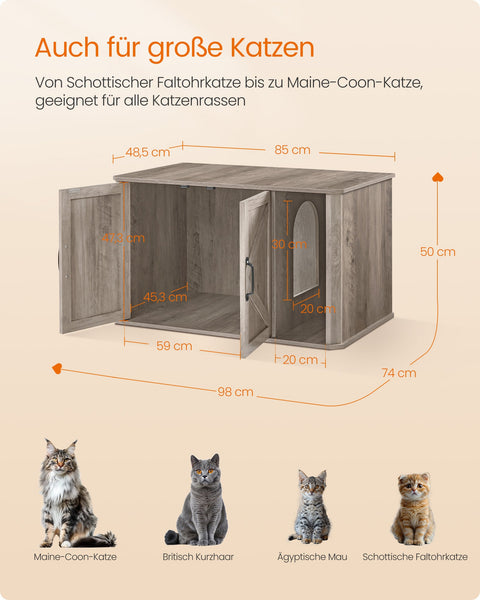 Auch für große Katzen

Von Schottischer Faltohrkatze bis zu Maine-Coon-Katze, geeignet für alle Katzenrassen

48,5 cm
85 cm
47,3 cm
30 cm
50 cm
45,3 cm
20 cm
59 cm
20 cm
74 cm
98 cm

Maine-Coon-Katze
Britisch Kurzhaar
Ägyptische Mau
Schottische Faltohrkatze