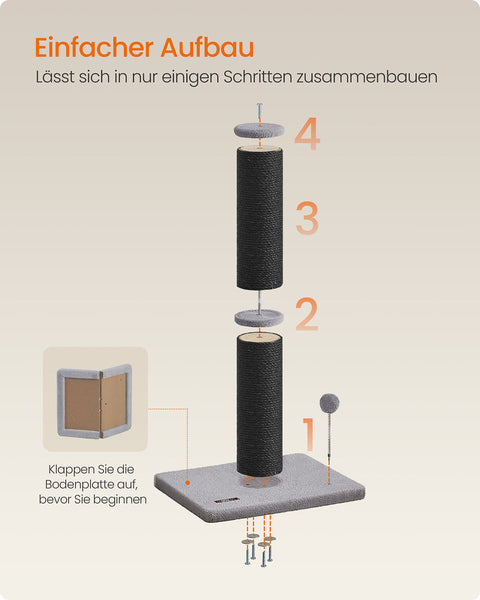 Einfacher Aufbau
Lässt sich in nur einigen Schritten zusammenbauen

4

3

2

1

Klappen Sie die Bodenplatte auf, bevor Sie beginnen