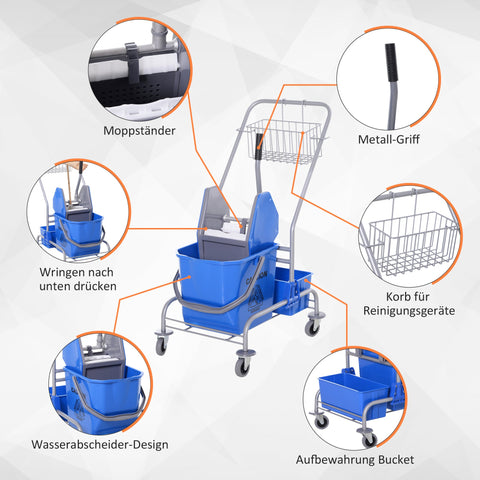 Moppständer

Metall-Griff

Wringen nach unten drücken

Korb für Reinigungsgeräte

CAUTION

Wasserabscheider-Design

Aufbewahrung Bucket