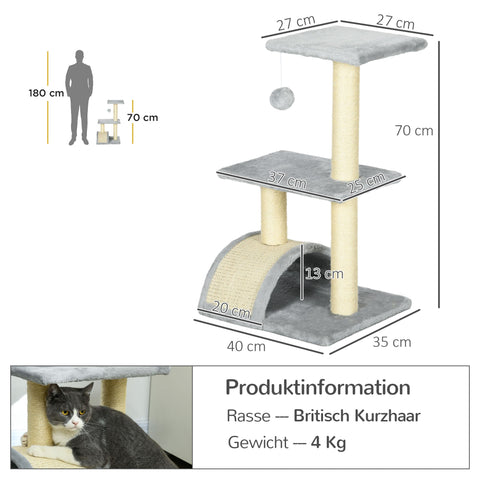 180 cm

70 cm

27 cm

27 cm

70 cm

37 cm

25 cm

13 cm

20 cm

40 cm

35 cm

Produktinformation

Rasse — Britisch Kurzhaar

Gewicht — 4 Kg