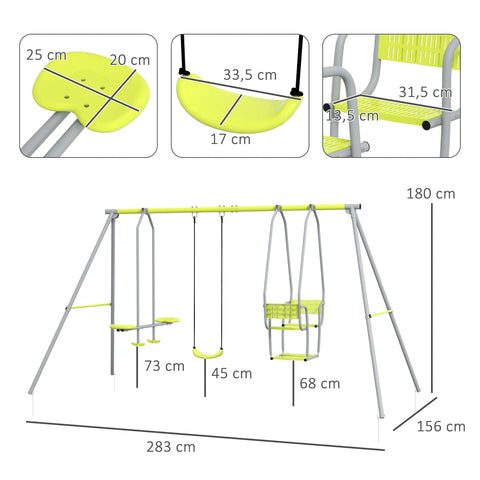 25 cm
20 cm

33,5 cm
17 cm

31,5 cm
13,5 cm

180 cm

73 cm
45 cm
68 cm

156 cm
283 cm