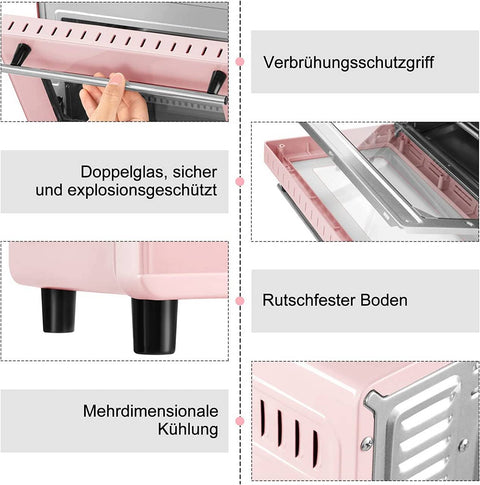 Verbrühungsschutzgriff

Doppelglas, sicher und explosionsgeschützt

Rutschfester Boden

Mehrdimensionale Kühlung