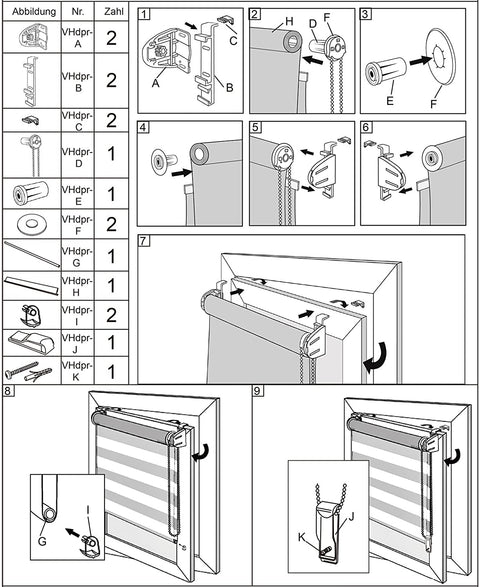 | Abbildung | Nr. | Zahl |
|---|---|---|
| | VHdpr-A | 2 |
| | VHdpr-B | 2 |
| | VHdpr-C | 2 |
| | VHdpr-D | 1 |
| | VHdpr-E | 1 |
| | VHdpr-F | 2 |
| | VHdpr-G | 1 |
| | VHdpr-H | 1 |
| | VHdpr-I | 2 |
| | VHdpr-J | 1 |
| | VHdpr-K | 1 |

1
C
A
B

2
H
D
F

3
E
F

4

5

6

7

8
G
I

9
K
J