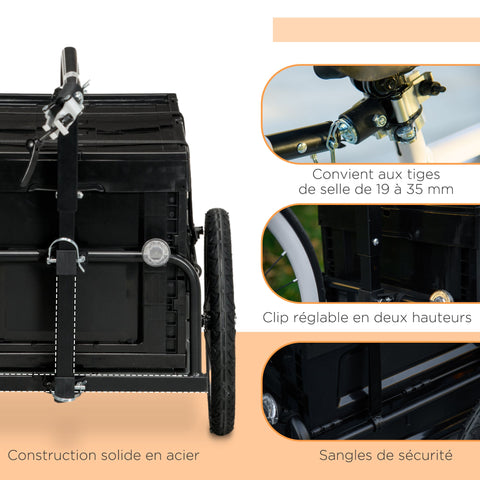 Convient aux tiges de selle de 19 à 35 mm

Clip réglable en deux hauteurs

Construction solide en acier

Sangles de sécurité