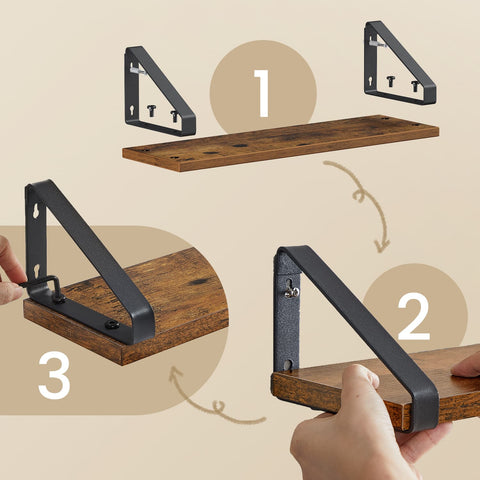 1

2

3