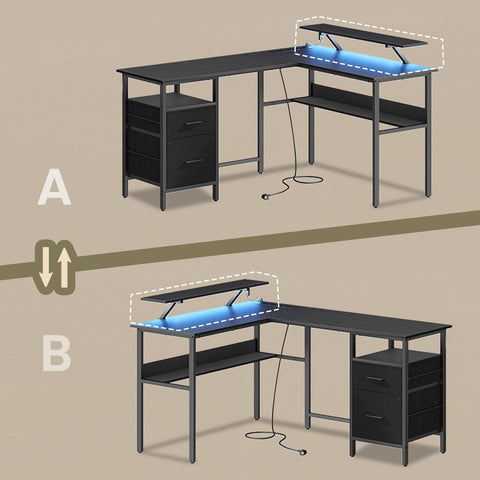 A

B