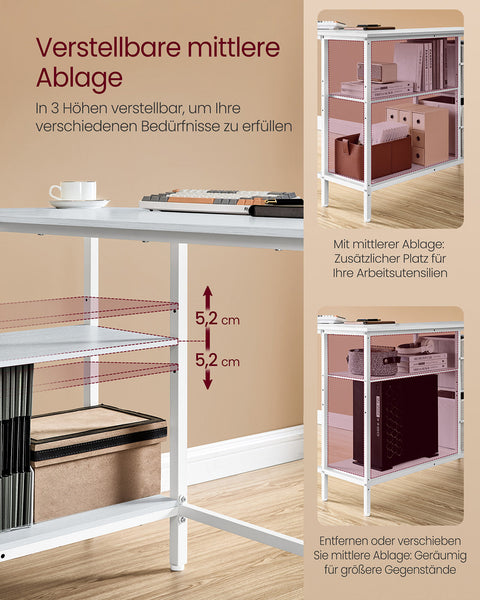 Verstellbare mittlere Ablage

In 3 Höhen verstellbar, um Ihre verschiedenen Bedürfnisse zu erfüllen

5,2 cm

5,2 cm

Mit mittlerer Ablage: Zusätzlicher Platz für Ihre Arbeitsutensilien

Entfernen oder verschieben Sie mittlere Ablage: Geräumig für größere Gegenstände