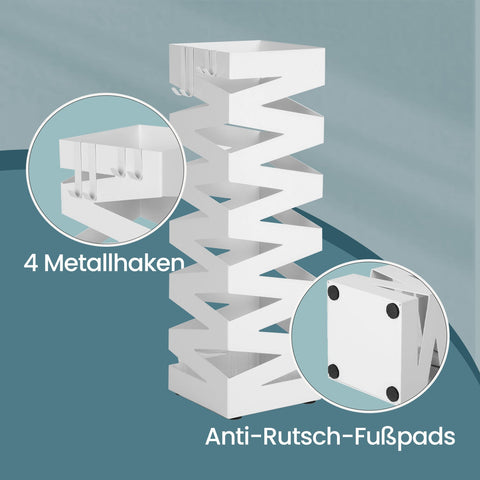 4 Metallhaken

Anti-Rutsch-Fußpads