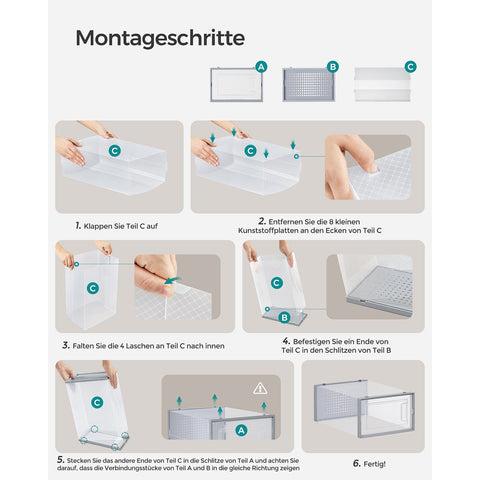 Montageschritte

A B C

C

C

1. Klappen Sie Teil C auf

2. Entfernen Sie die 8 kleinen Kunststoffplatten an den Ecken von Teil C

C

C

B

3. Falten Sie die 4 Laschen an Teil C nach innen

4. Befestigen Sie ein Ende von Teil C in den Schlitzen von Teil B

C

A

5. Stecken Sie das andere Ende von Teil C in die Schlitze von Teil A und achten Sie darauf, dass die Verbindungsstücke von Teil A und B in die gleiche Richtung zeigen

6. Fertig!