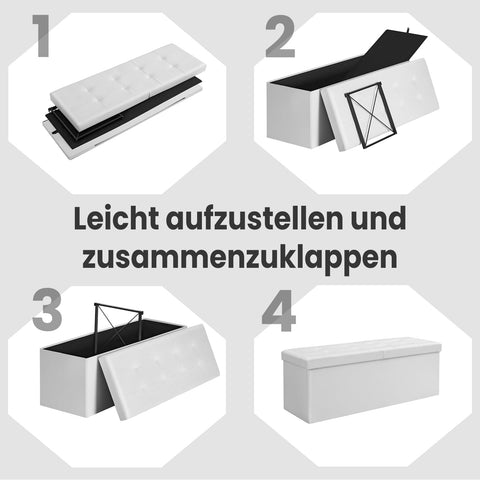 1

2

Leicht aufzustellen und zusammenzuklappen

3

4