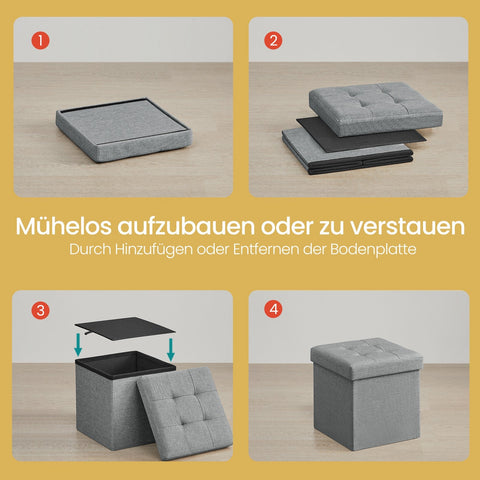 1

2

Mühelos aufzubauen oder zu verstauen
Durch Hinzufügen oder Entfernen der Bodenplatte

3

4