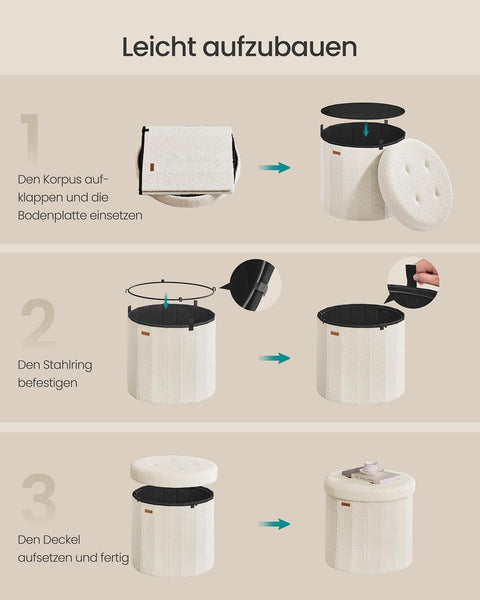 Leicht aufzubauen

1

Den Korpus aufklappen und die Bodenplatte einsetzen

2

Den Stahlring befestigen

3

Den Deckel aufsetzen und fertig