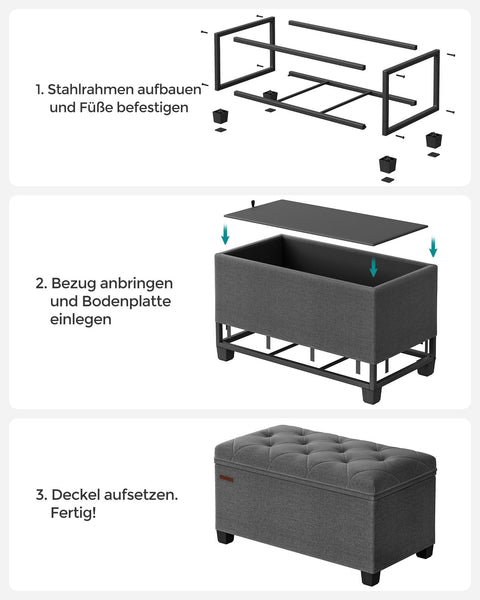 1. Stahlrahmen aufbauen und Füße befestigen

2. Bezug anbringen und Bodenplatte einlegen

3. Deckel aufsetzen. Fertig!