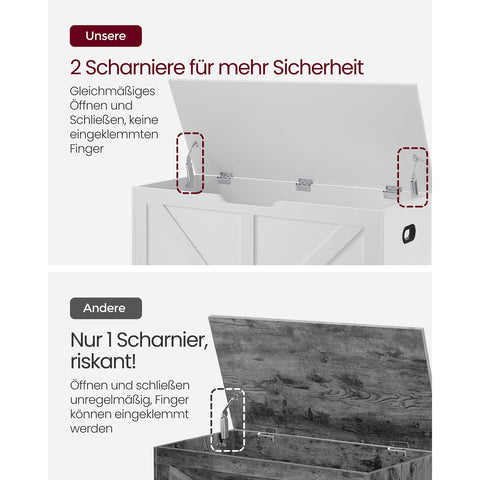 Unsere

2 Scharniere für mehr Sicherheit

Gleichmäßiges Öffnen und Schließen, keine eingeklemmten Finger

Andere

Nur 1 Scharnier, riskant!

Öffnen und schließen unregelmäßig, Finger können eingeklemmt werden