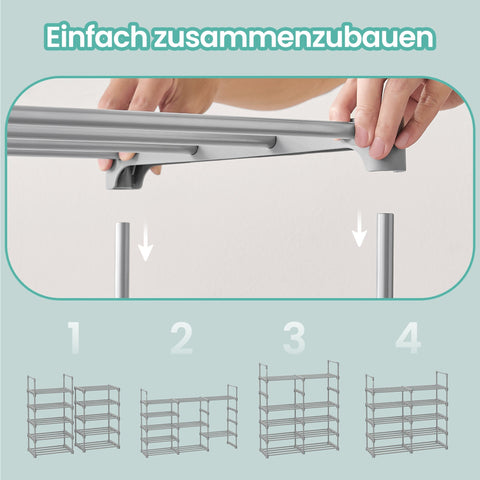 Einfach zusammenzubauen

1

2

3

4